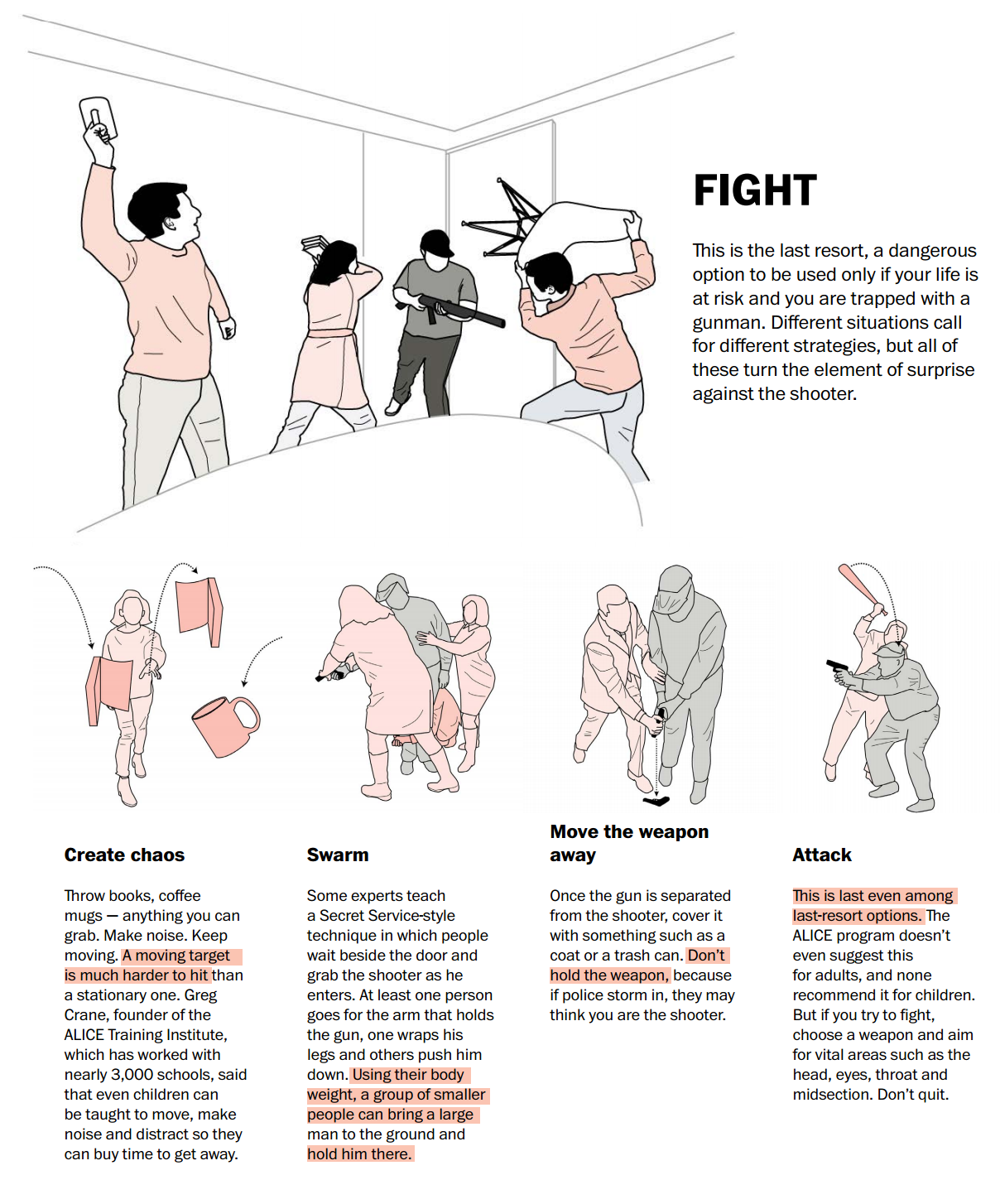 FIGHT

This is the last resort, a dangerous option to be used only if your life is at risk and you are trapped with a gunman. Different situations call for different strategies, but all of these turn the element of surprise against the shooter.

Create chaos

Throw books, coffee mugs — anything you can grab. Make noise. Keep moving. A moving target is much harder to hit than a stationary one. Greg Crane, founder of the ALICE Training Institute, which has worked with nearly 3,000 schools, said that even children can be taught to move, make noise and distract so they can buy time to get away.

Swarm

Some experts teach a Secret Service-style technique in which people wait beside the door and grab the shooter as he enters. At least one person goes for the arm that holds the gun, one wraps his legs and others push him down. Using their body weight, a group of smaller people can bring a large man to the ground and hold him there.

Move the weapon away

Once the gun is separated from the shooter, cover it with something such as a coat or a trash can. Don't hold the weapon, because if police storm in, they may think you are the shooter.

Attack

This is last even among last-resort options. The ALICE program doesn't even suggest this for adults, and none recommend it for children. But if you try to fight, choose a weapon and aim for vital areas such as the head, eyes, throat and midsection. Don't quit.